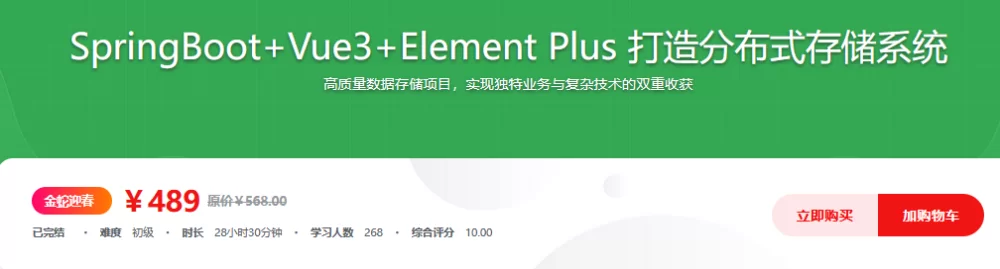 SpringBoot+Vue3+Element Plus 打造分布式存储系统

高质量数据存储项目，实现独特业务与复杂技术的双重收获

金蛇迎春 ¥489 原价¥568.00

已完结 · 难度 初级 · 时长 28小时30分钟 · 学习人数 268 · 综合评分 10.00

立即购买 加购物车